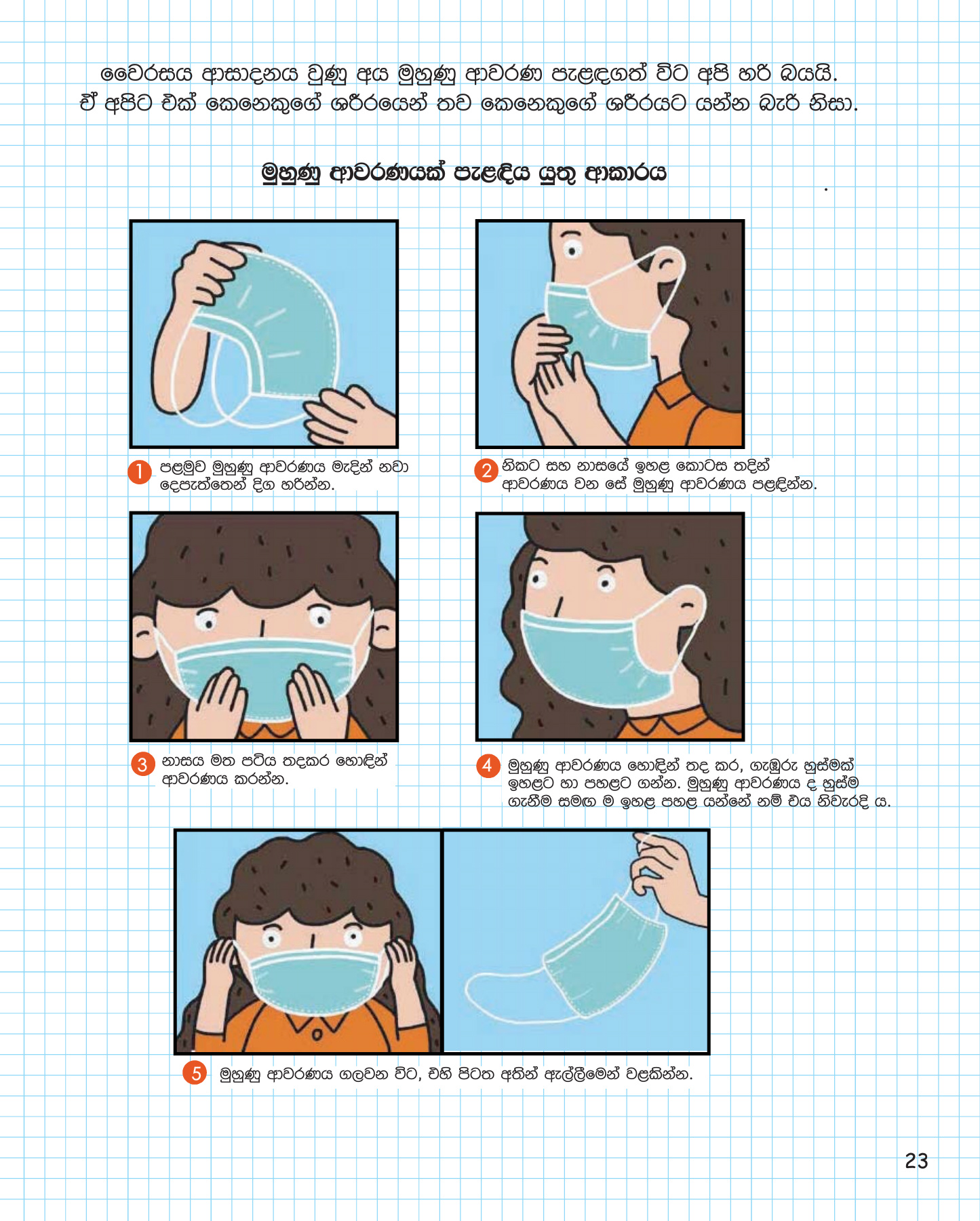 වෛරසය ආසාදනය වුණු අය මුහුණු ආවරණ පැළඳගත් විට අපි හරි බයයි. ඒ අපිට එක් කෙනෙකුගේ ශරීරයෙන් තව කෙනෙකුගේ ශරීරයට යන්න බැරි නිසා.

මුහුණු ආවරණයක් පැළඳිය යුතු ආකාරය

1 පළමුව මුහුණු ආවරණය මැදින් නවා දෙපැත්තෙන් දිග හරින්න.

2 නිකට සහ නාසයේ ඉහළ කොටස තදින් ආවරණය වන සේ මුහුණු ආවරණය පළඳින්න.

3 නාසය මත පටිය තදකර හොඳින් ආවරණය කරන්න.

4 මුහුණු ආවරණය හොඳින් තද කර, ගැඹුරු හුස්මක් ඉහළට හා පහළට ගන්න. මුහුණු ආවරණය ද හුස්ම ගැනීම සමඟ ම ඉහළ පහළ යන්නේ නම් එය නිවැරදි ය.

5 මුහුණු ආවරණය ගලවන විට, එහි පිටත අතින් ඇල්ලීමෙන් වළකින්න.

23